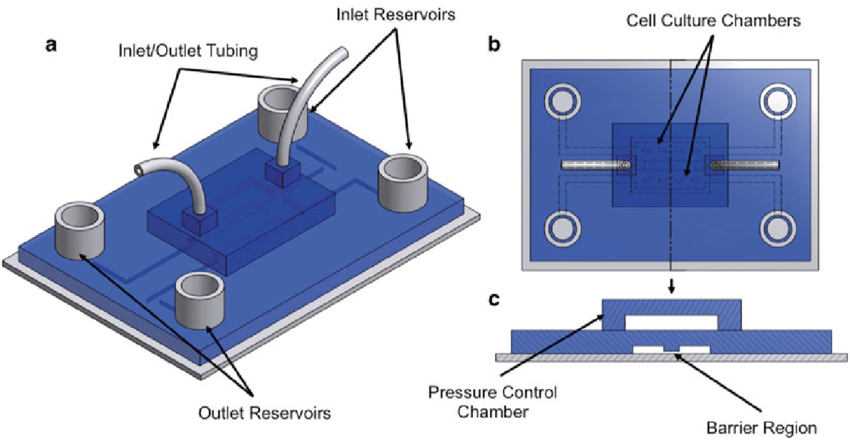 a

Inlet Reservoirs

Inlet/Outlet Tubing

Outlet Reservoirs

b

Cell Culture Chambers

c

Pressure Control Chamber

Barrier Region