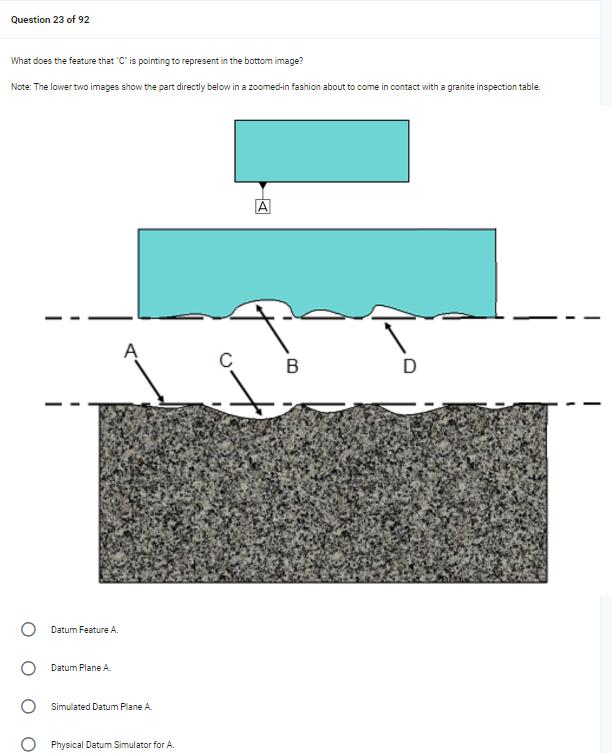 Question 23 of 92

What does the feature that "C" is pointing to represent in the bottom image?

Note: The lower two images show the part directly below in a zoomed-in fashion about to come in contact with a granite inspection table.

A

A

C

B

D

Datum Feature A.

Datum Plane A.

Simulated Datum Plane A.

Physical Datum Simulator for A.