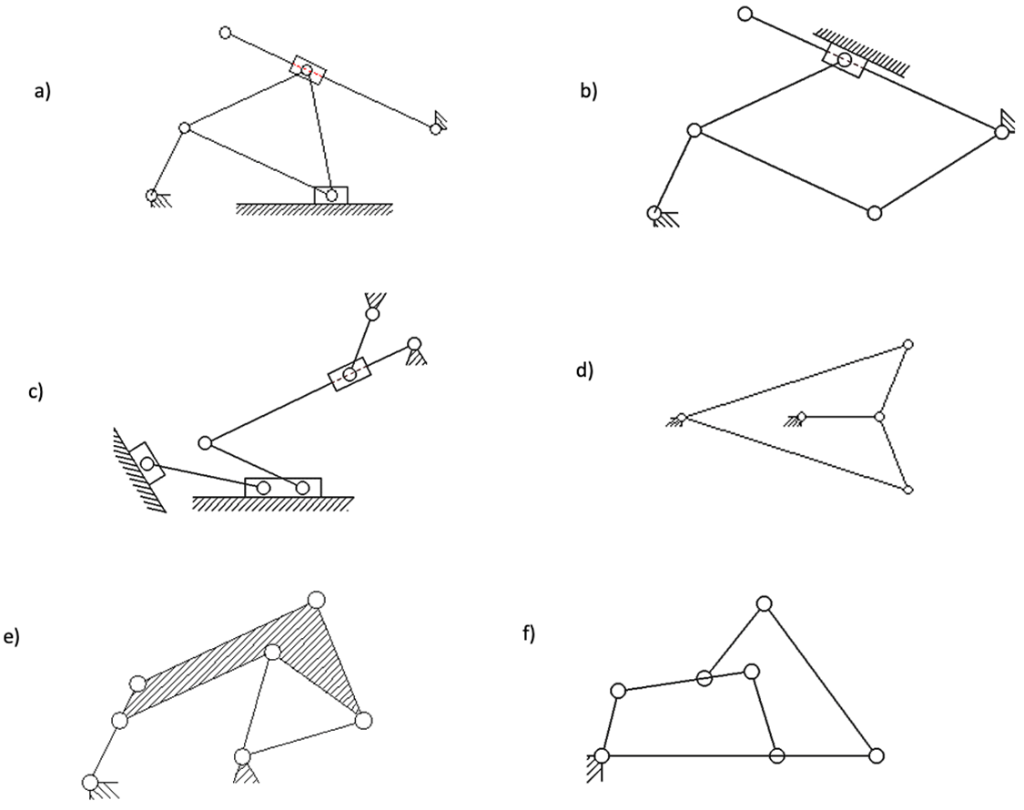 a)

b)

c)

d)

e)

f)